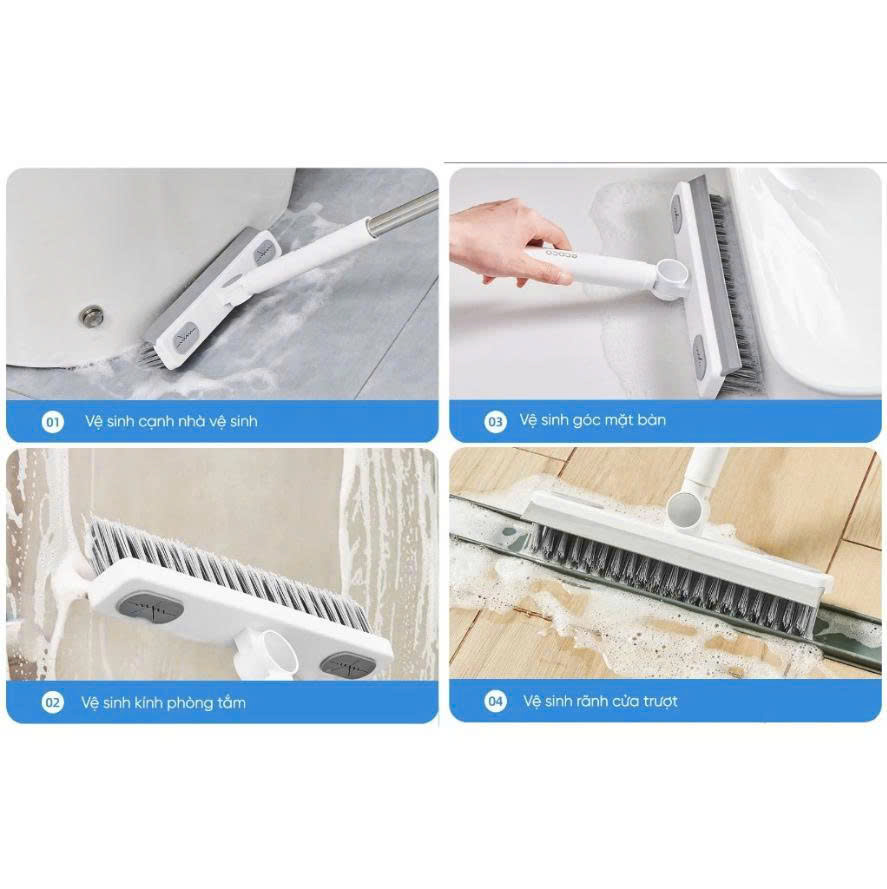 01 Vệ sinh cạnh nhà vệ sinh

03 Vệ sinh góc mặt bàn

02 Vệ sinh kính phòng tắm

04 Vệ sinh rãnh cửa trượt