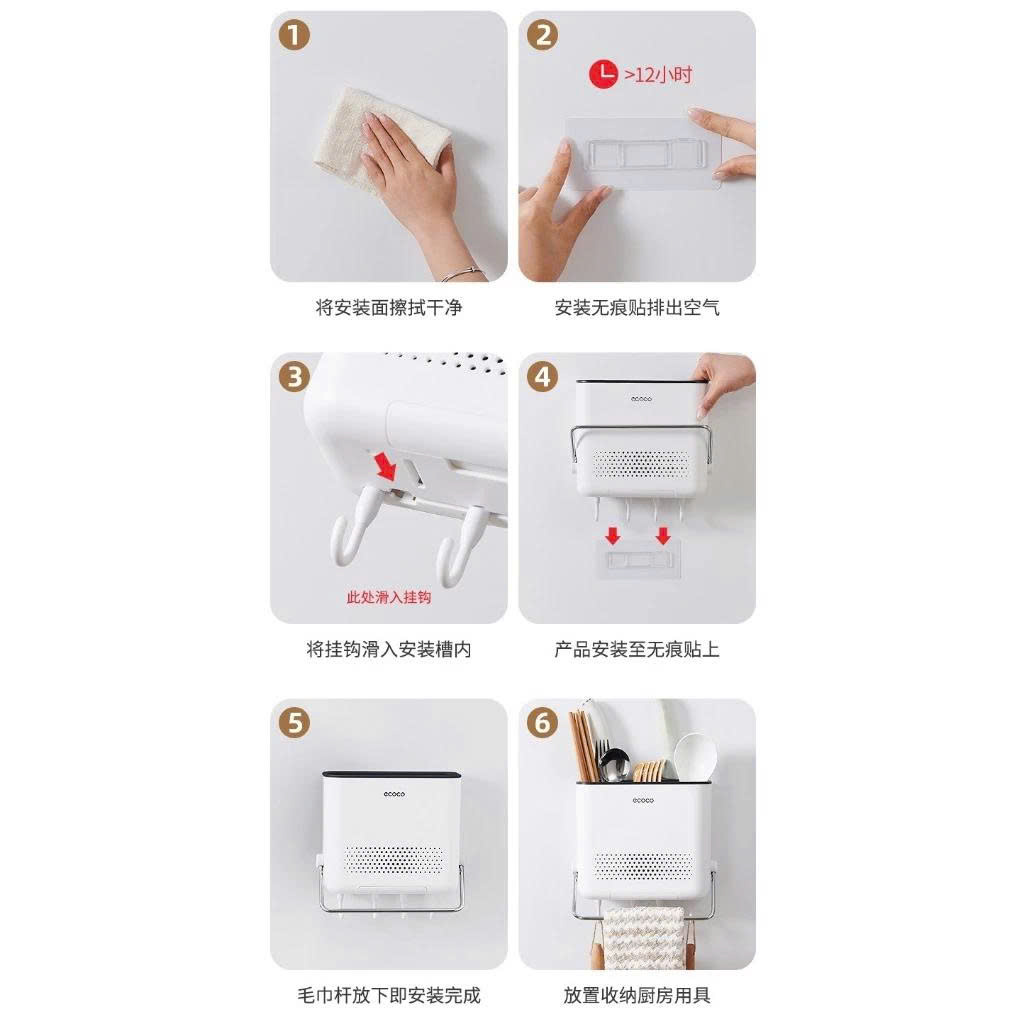 1

将安装面擦拭干净

2

>12小时

安装无痕贴排出空气

3

此处滑入挂钩

将挂钩滑入安装槽内

4

ecoco

产品安装至无痕贴上

5

ecoco

毛巾杆放下即安装完成

6

ecoco

放置收纳厨房用具