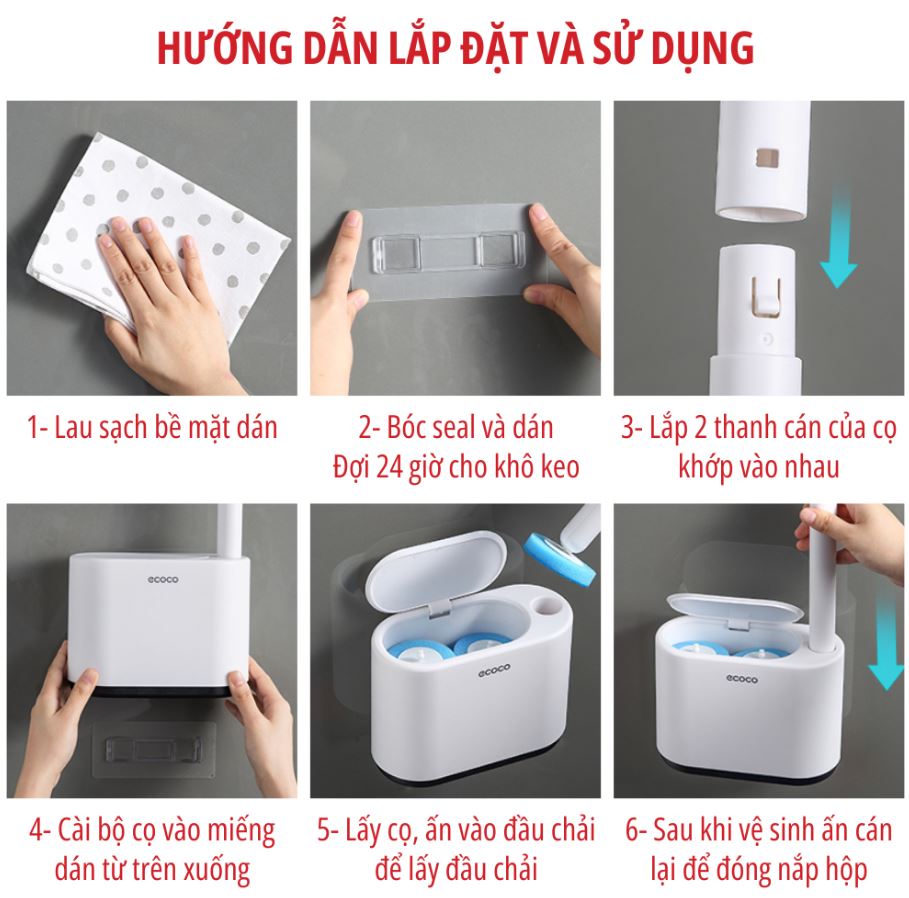 HƯỚNG DẪN LẮP ĐẶT VÀ SỬ DỤNG

1- Lau sạch bề mặt dán

2- Bóc seal và dán
Đợi 24 giờ cho khô keo

3- Lắp 2 thanh cán của cọ khớp vào nhau

ecoco

4- Cài bộ cọ vào miếng dán từ trên xuống

ecoco

5- Lấy cọ, ấn vào đầu chải để lấy đầu chải

ecoco

6- Sau khi vệ sinh ấn cán lại để đóng nắp hộp