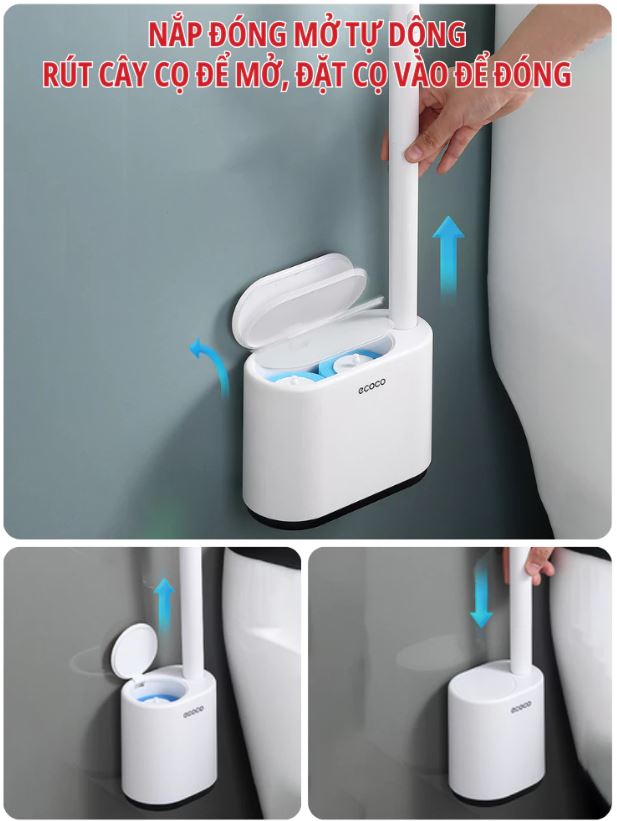 NẮP ĐÓNG MỞ TỰ DỘNG
RÚT CÂY CỌ ĐỂ MỞ, ĐẶT CỌ VÀO ĐỂ ĐÓNG

ecoco

ecoco

ecoco