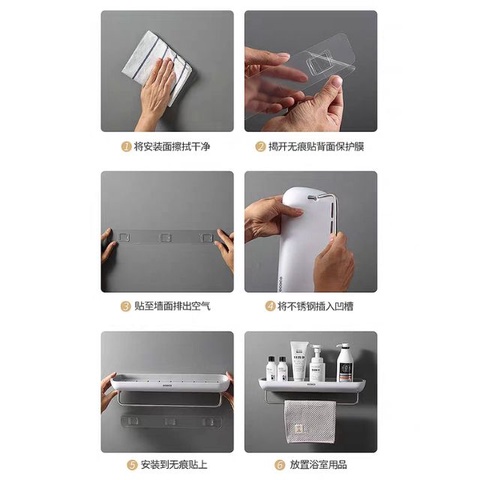 1 将安装面擦拭干净

2 揭开无痕贴背面保护膜

3 贴至墙面排出空气

4 将不锈钢插入凹槽

5 安装到无痕贴上

6 放置浴室用品