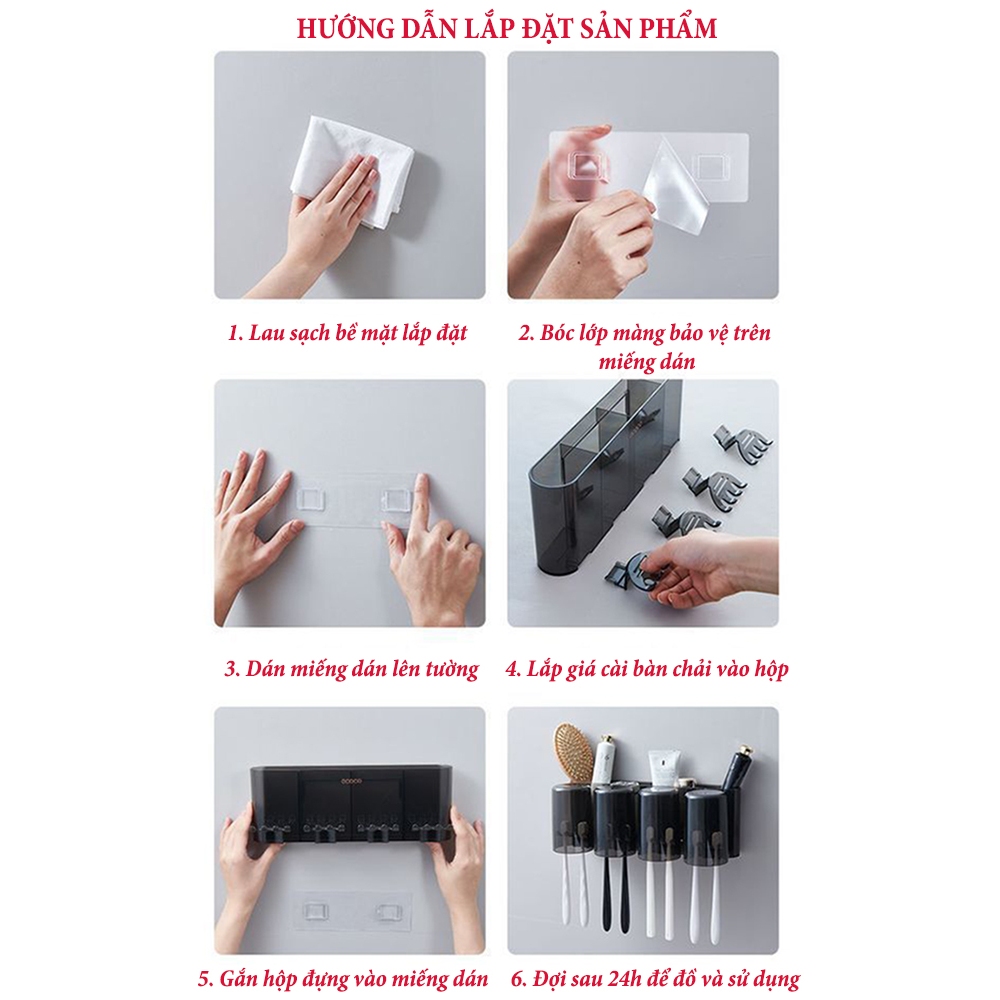 HƯỚNG DẪN LẮP ĐẶT SẢN PHẨM

1. Lau sạch bề mặt lắp đặt

2. Bóc lớp màng bảo vệ trên miếng dán

3. Dán miếng dán lên tường

4. Lắp giá cài bàn chải vào hộp

ecoco

5. Gắn hộp đựng vào miếng dán

6. Đợi sau 24h để đồ và sử dụng