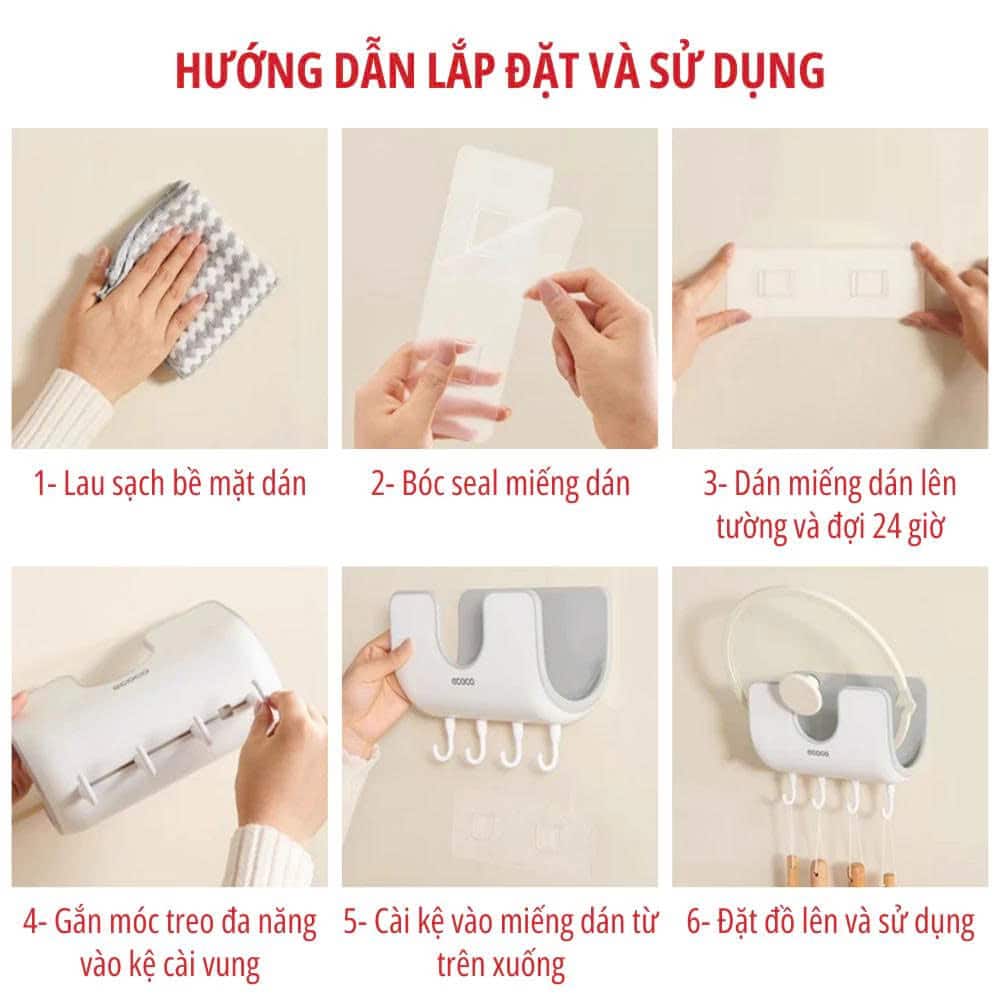 HƯỚNG DẪN LẮP ĐẶT VÀ SỬ DỤNG

1- Lau sạch bề mặt dán

2- Bóc seal miếng dán

3- Dán miếng dán lên tường và đợi 24 giờ

ecoco

4- Gắn móc treo đa năng vào kệ cài vung

ecoco

5- Cài kệ vào miếng dán từ trên xuống

ecoco

6- Đặt đồ lên và sử dụng